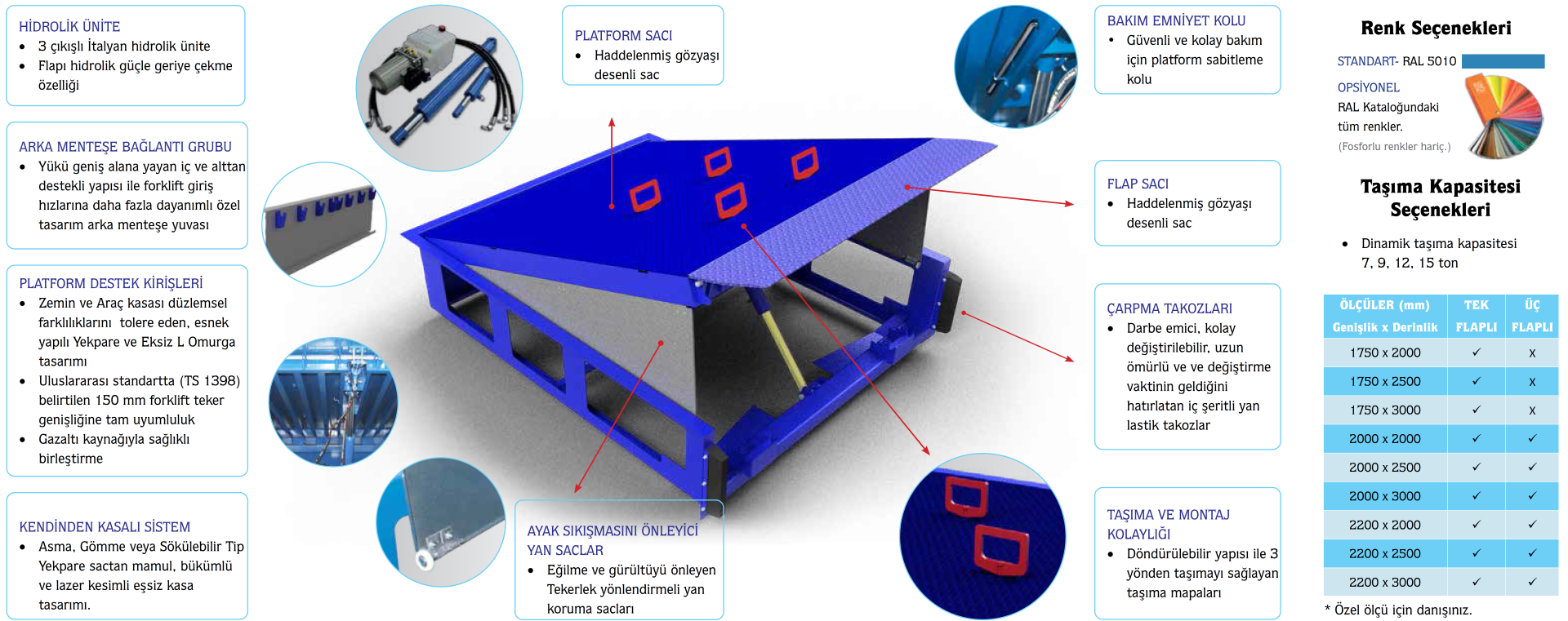 HİDROLİK ÜNİTE
• 3 çıkışlı İtalyan hidrolik ünite
• Flapı hidrolik güçle geriye çekme özelliği

ARKA MENTEŞE BAĞLANTI GRUBU
• Yükü geniş alana yayan iç ve alttan destekli yapısı ile forklift giriş hızlarına daha fazla dayanımlı özel tasarım arka menteşe yuvası

PLATFORM DESTEK KİRİŞLERİ
• Zemin ve Araç kasası düzlemsel farklılıklarını tolere eden, esnek yapılı Yekpare ve Eksiz L Omurga tasarımı
• Uluslararası standartta (TS 1398) belirtilen 150 mm forklift teker genişliğine tam uyumluluk
• Gazaltı kaynağıyla sağlıklı birleştirme

KENDİNDEN KASALI SİSTEM
• Asma, Gömme veya Sökülebilir Tip Yekpare sactan mamul, bükümlü ve lazer kesimli eşsiz kasa tasarımı.

PLATFORM SACI
• Haddelenmiş gözyaşı desenli sac

AYAK SIKIŞMASINI ÖNLEYİCİ YAN SACLAR
• Eğilme ve gürültüyü önleyen Tekerlek yönlendirmeli yan koruma sacları

BAKIM EMNİYET KOLU
• Güvenli ve kolay bakım için platform sabitleme kolu

FLAP SACI
• Haddelenmiş gözyaşı desenli sac

ÇARPMA TAKOZLARI
• Darbe emici, kolay değiştirilebilir, uzun ömürlü ve ve değiştirme vaktinin geldiğini hatırlatan iç şeritli yan lastik takozlar

TAŞIMA VE MONTAJ KOLAYLIĞI
• Döndürülebilir yapısı ile 3 yönden taşımayı sağlayan taşıma mapaları

Renk Seçenekleri

STANDART- RAL 5010

OPSİYONEL
RAL Kataloğundaki tüm renkler.
(Fosforlu renkler hariç.)

Taşıma Kapasitesi Seçenekleri

• Dinamik taşıma kapasitesi 7, 9, 12, 15 ton

| ÖLÇÜLER (mm) Genişlik x Derinlik | TEK FLAPLI | ÜÇ FLAPLI |
|---|---|---|
| 1750 x 2000 | ✓ | x |
| 1750 x 2500 | ✓ | x |
| 1750 x 3000 | ✓ | x |
| 2000 x 2000 | ✓ | ✓ |
| 2000 x 2500 | ✓ | ✓ |
| 2000 x 3000 | ✓ | ✓ |
| 2200 x 2000 | ✓ | ✓ |
| 2200 x 2500 | ✓ | ✓ |
| 2200 x 3000 | ✓ | ✓ |

* Özel ölçü için danışınız.