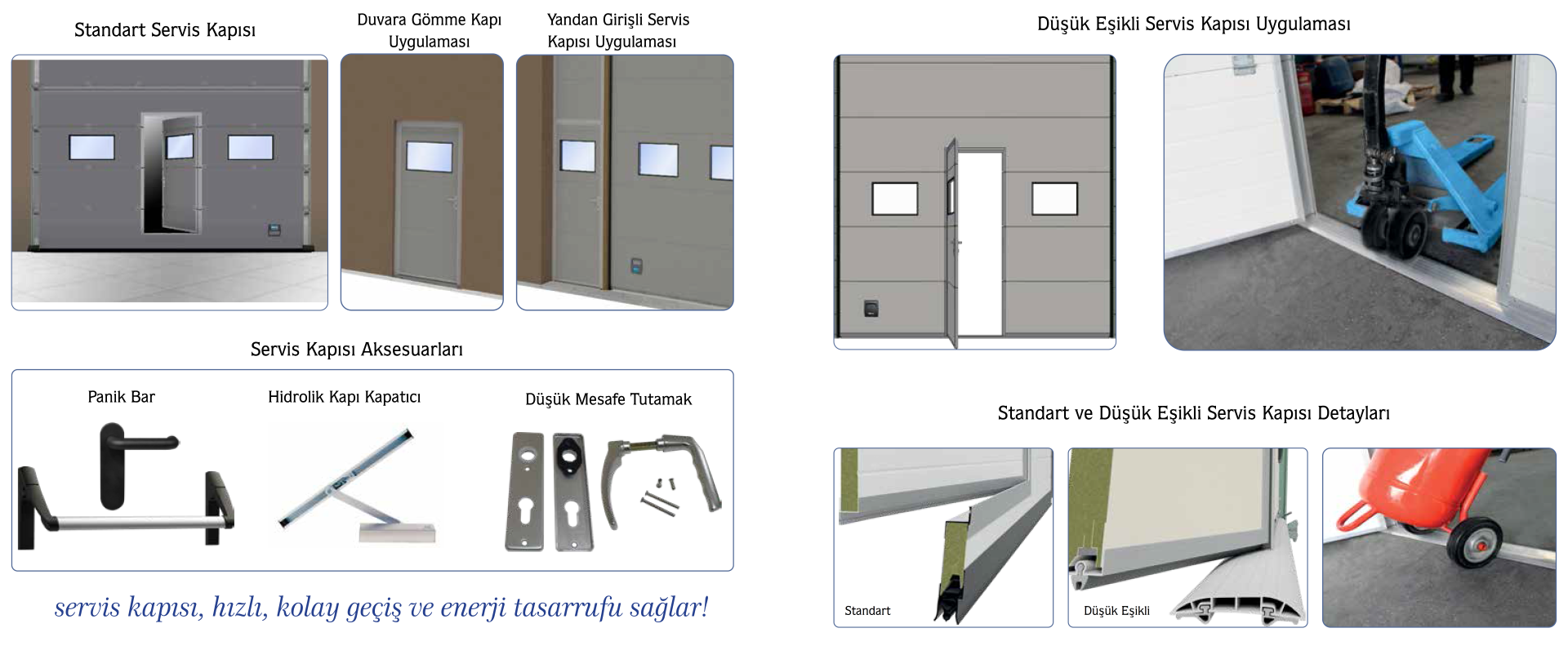 Standart Servis Kapısı

Duvara Gömme Kapı Uygulaması

Yandan Girişli Servis Kapısı Uygulaması

Servis Kapısı Aksesuarları

Panik Bar

Hidrolik Kapı Kapatıcı

Düşük Mesafe Tutamak

servis kapısı, hızlı, kolay geçiş ve enerji tasarrufu sağlar!

Düşük Eşikli Servis Kapısı Uygulaması

Standart ve Düşük Eşikli Servis Kapısı Detayları

Standart

Düşük Eşikli