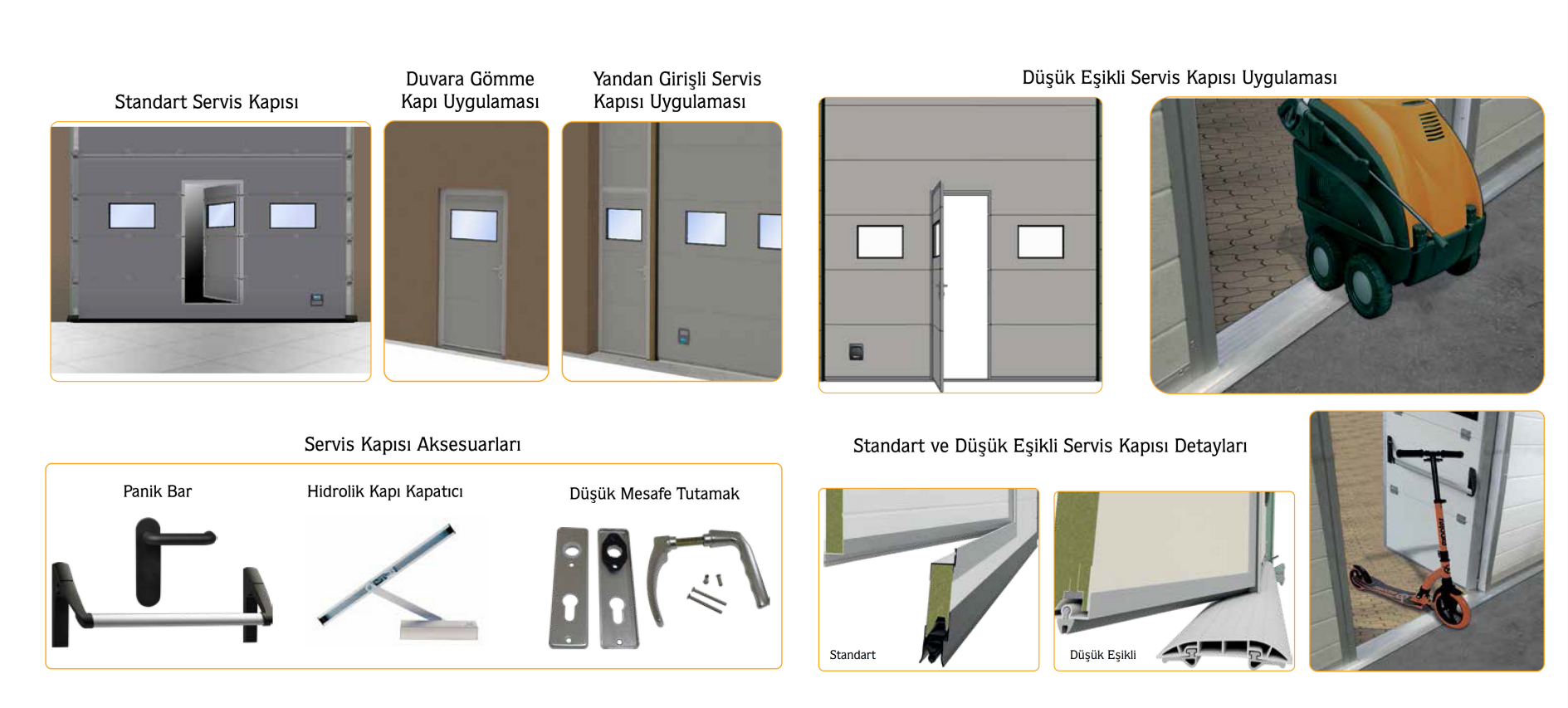 Standart Servis Kapısı

Duvara Gömme Kapı Uygulaması

Yandan Girişli Servis Kapısı Uygulaması

Düşük Eşikli Servis Kapısı Uygulaması

Servis Kapısı Aksesuarları

Panik Bar

Hidrolik Kapı Kapatıcı

Düşük Mesafe Tutamak

Standart ve Düşük Eşikli Servis Kapısı Detayları

Standart

Düşük Eşikli